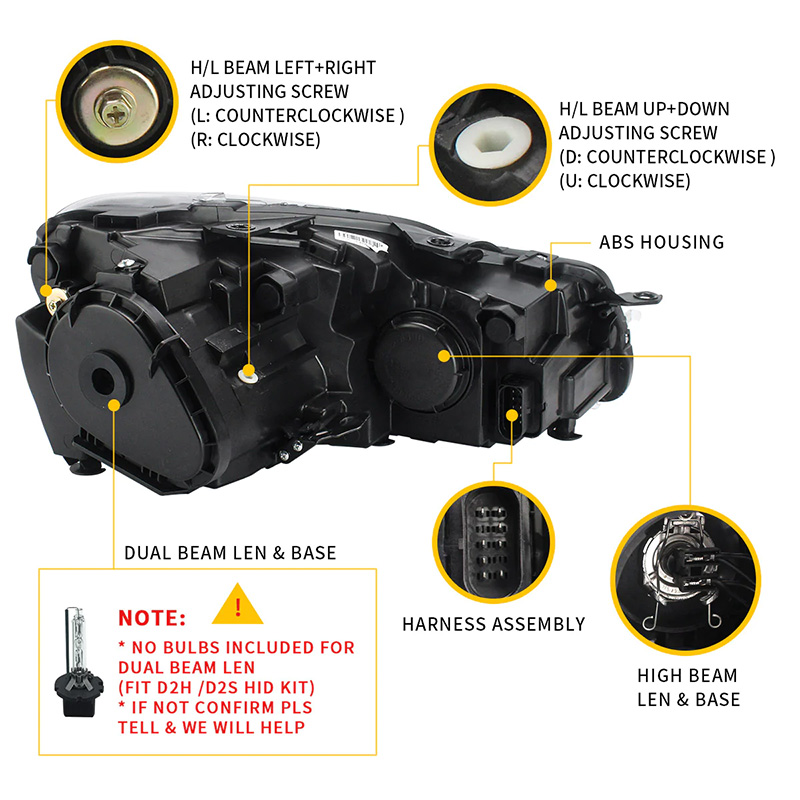 H/L BEAM LEFT+RIGHT ADJUSTING SCREW (L: COUNTERCLOCKWISE ) (R: CLOCKWISE)

H/L BEAM UP+DOWN ADJUSTING SCREW (D: COUNTERCLOCKWISE ) (U: CLOCKWISE)

ABS HOUSING

DUAL BEAM LEN & BASE

NOTE:

!

* NO BULBS INCLUDED FOR DUAL BEAM LEN (FIT D2H /D2S HID KIT)
* IF NOT CONFIRM PLS TELL & WE WILL HELP

HARNESS ASSEMBLY

HIGH BEAM LEN & BASE