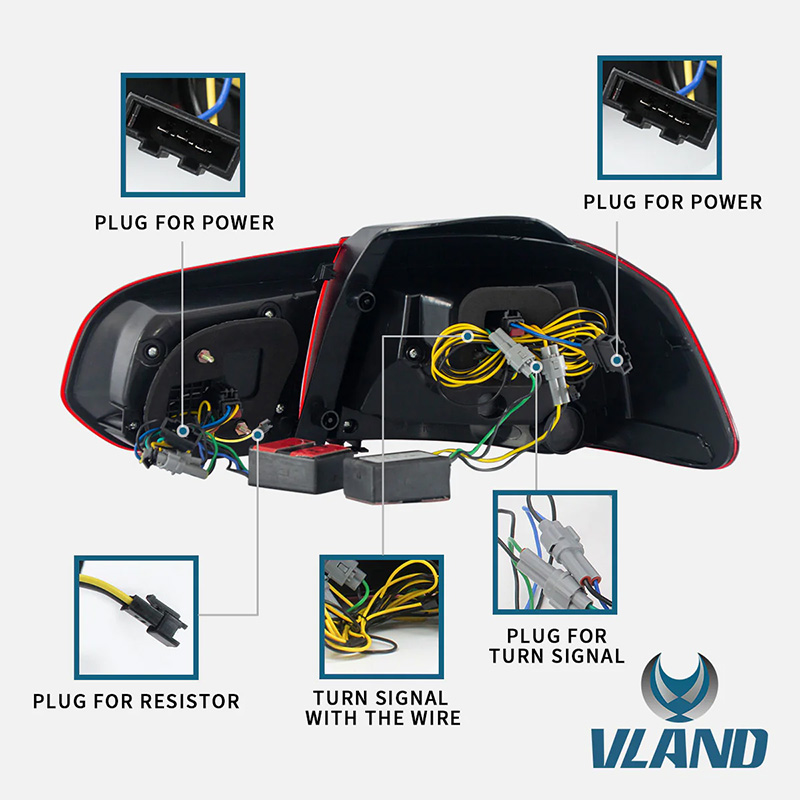 PLUG FOR POWER

PLUG FOR POWER

PLUG FOR RESISTOR

TURN SIGNAL WITH THE WIRE

PLUG FOR TURN SIGNAL

VLAND